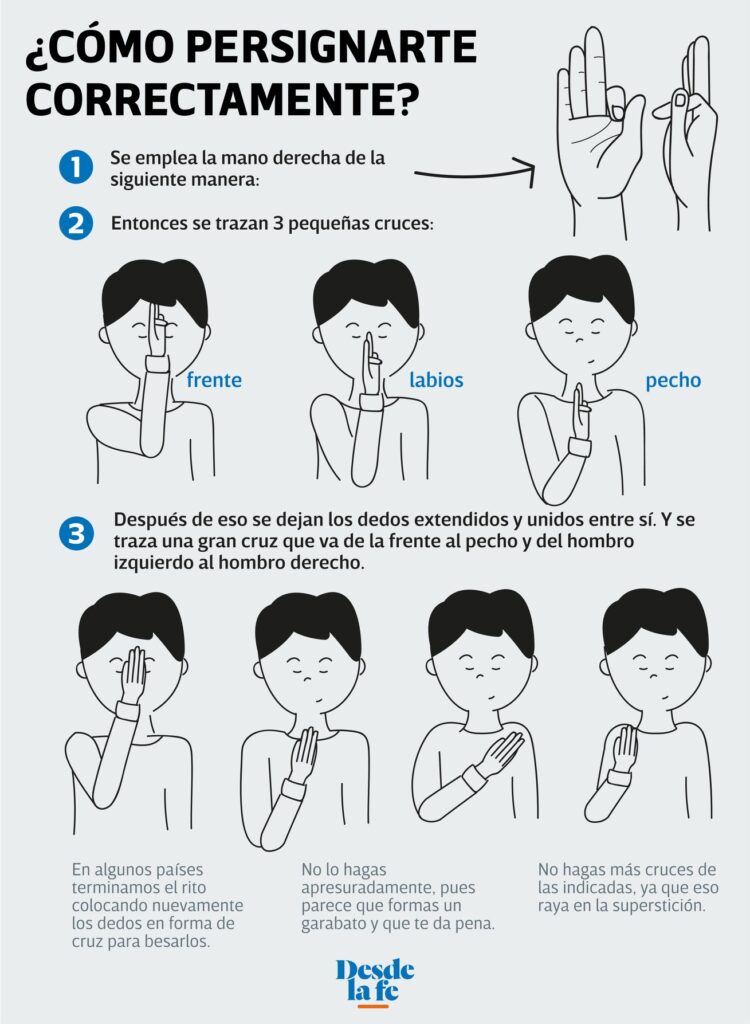 ¿CÓMO PERSIGNARTE CORRECTAMENTE?

1 Se emplea la mano derecha de la siguiente manera:

2 Entonces se trazan 3 pequeñas cruces:

frente

labios

pecho

3 Después de eso se dejan los dedos extendidos y unidos entre sí. Y se traza una gran cruz que va de la frente al pecho y del hombro izquierdo al hombro derecho.

En algunos países terminamos el rito colocando nuevamente los dedos en forma de cruz para besarlos.

No lo hagas apresuradamente, pues parece que formas un garabato y que te da pena.

No hagas más cruces de las indicadas, ya que eso raya en la superstición.

Desde la fe